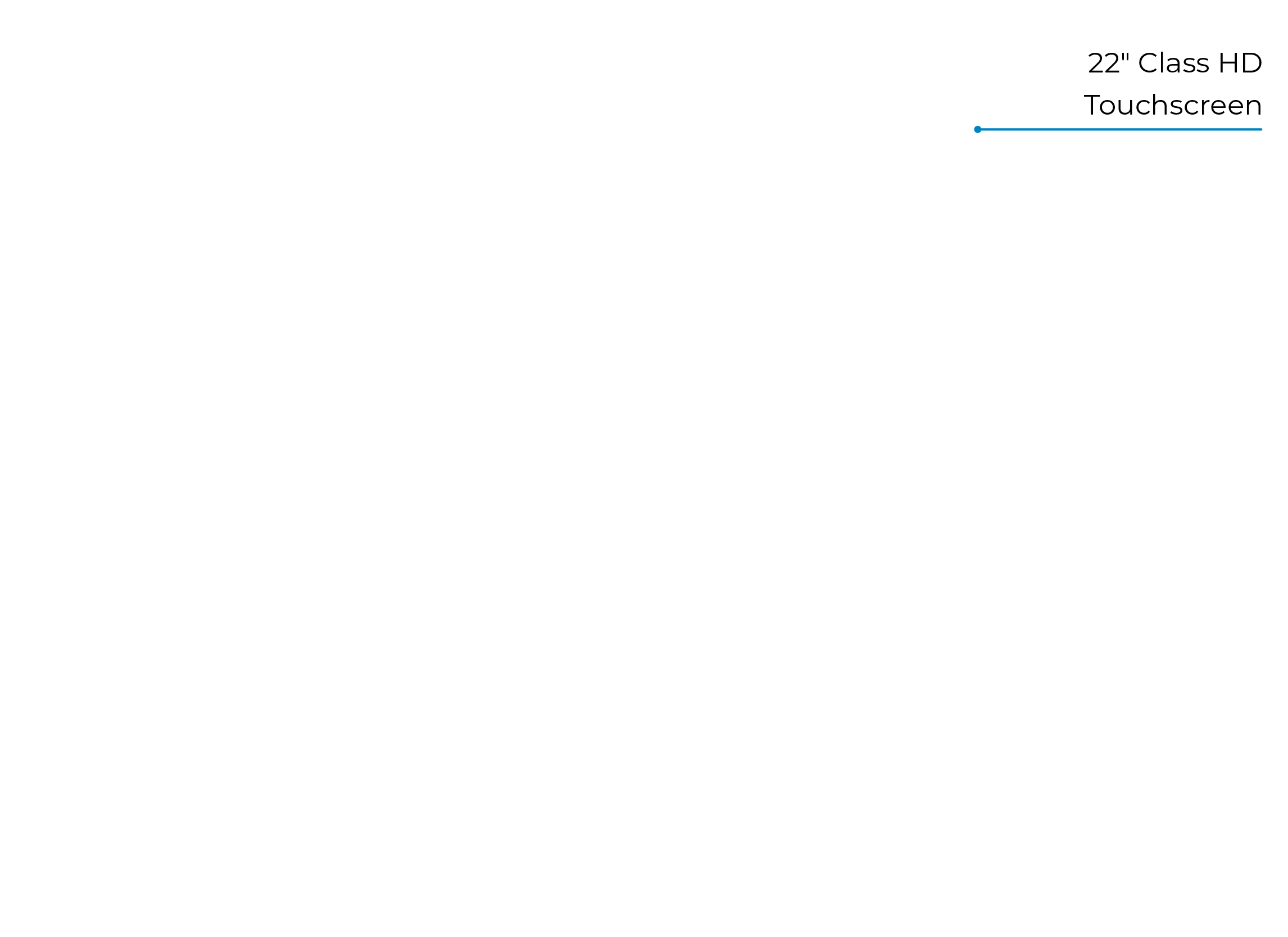 22" Class HD
Touchscreen