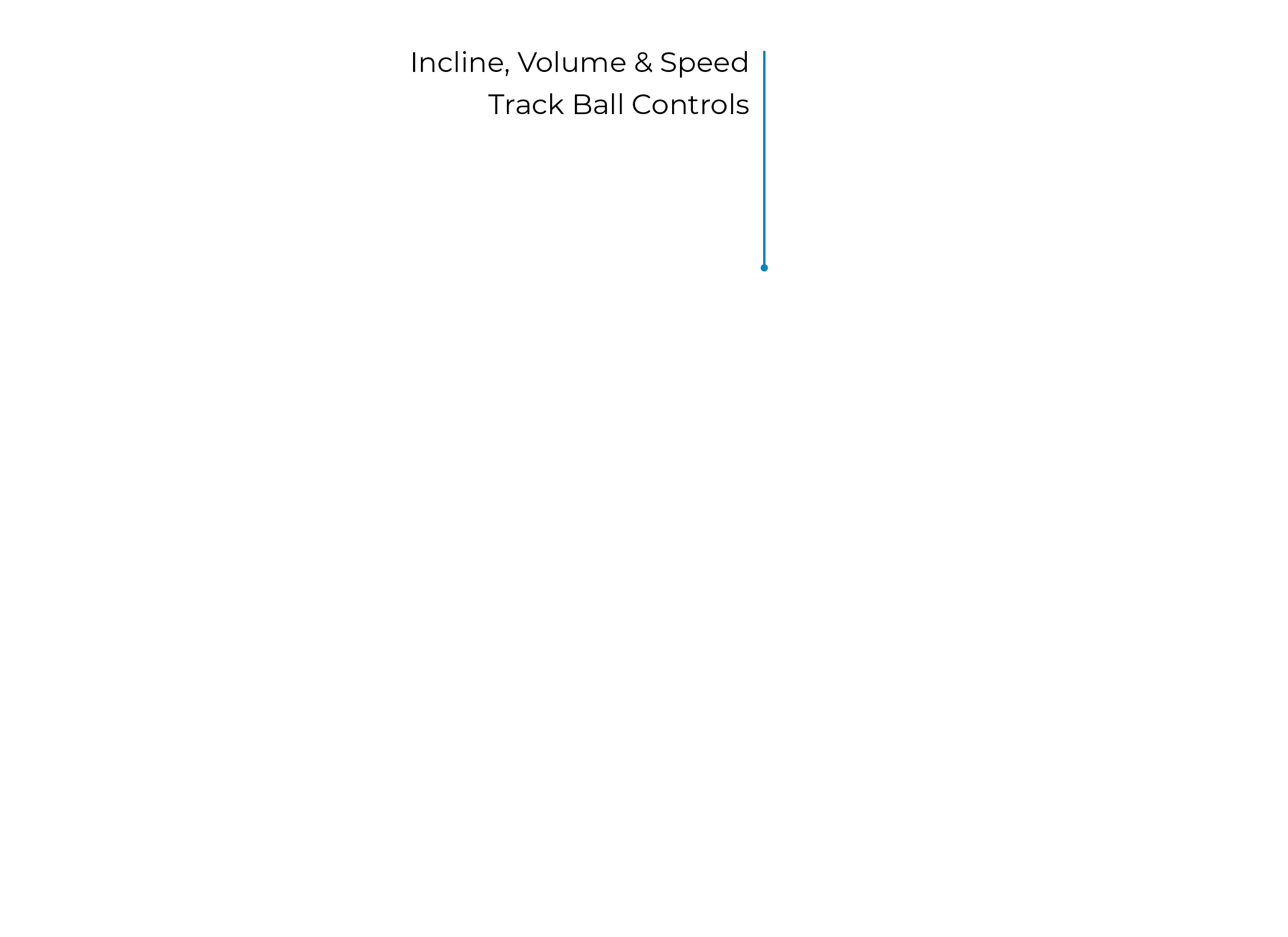 Incline, Volume & Speed
Track Ball Controls