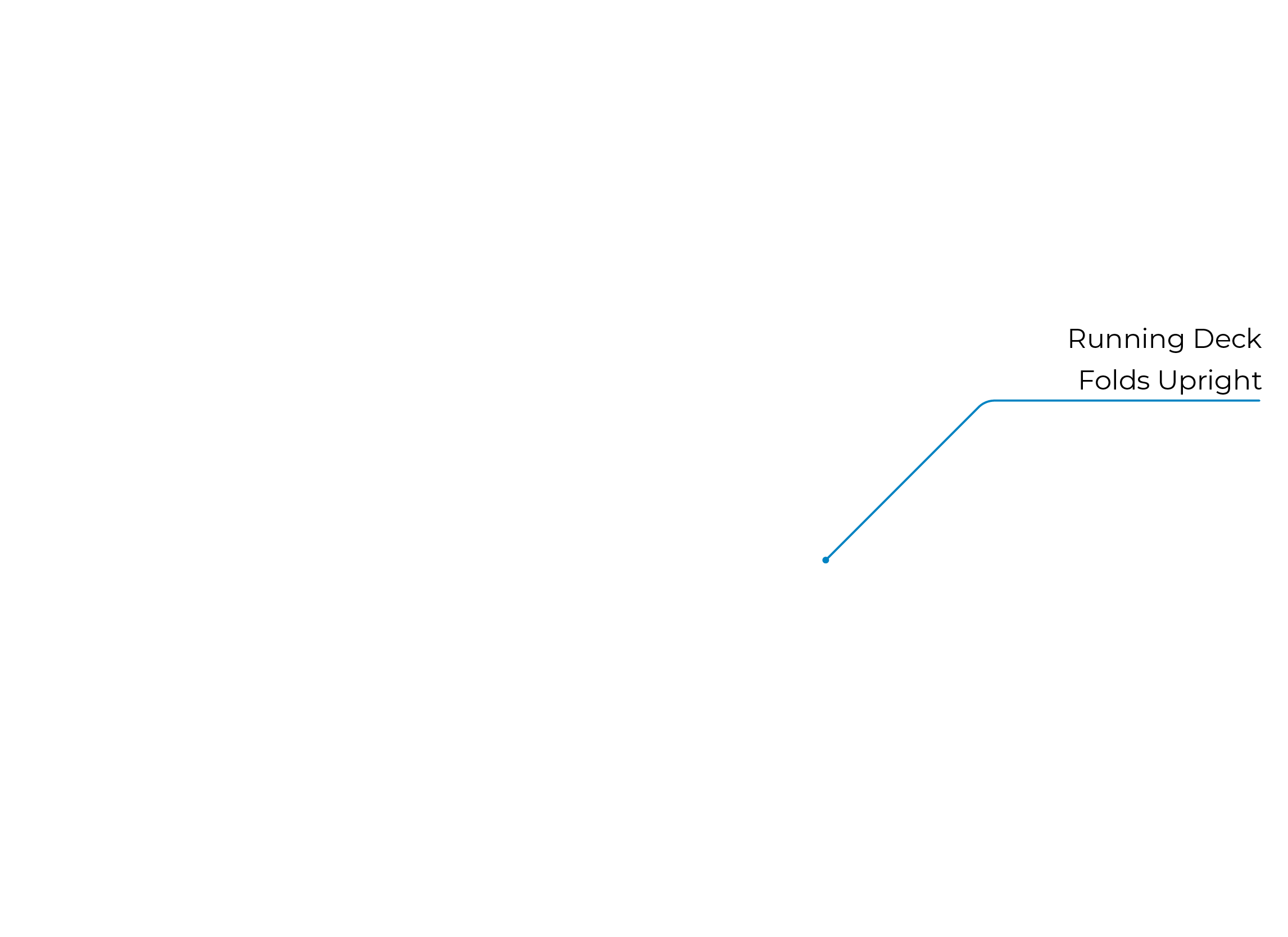 Running Deck
Folds Upright