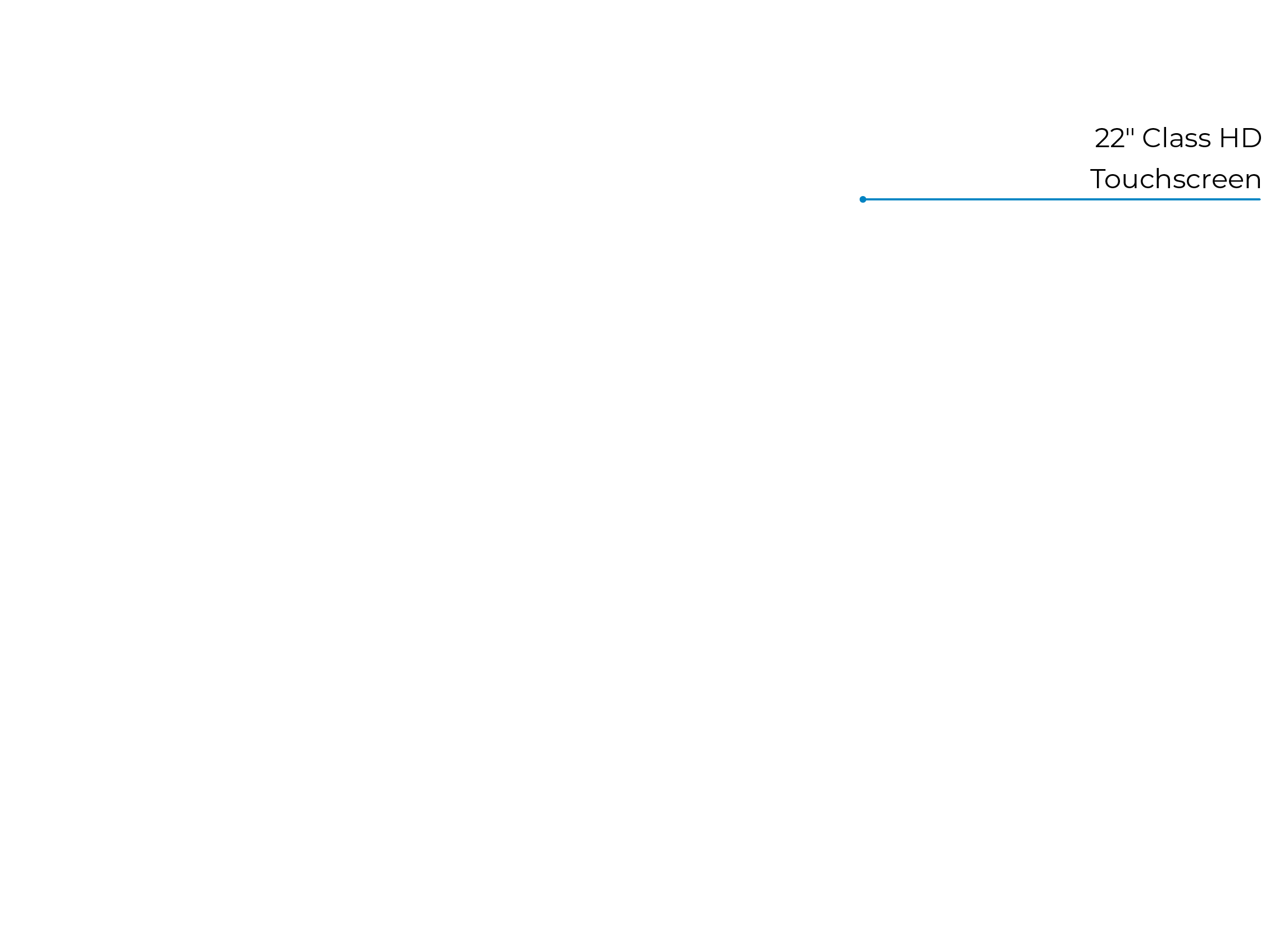 22" Class HD
Touchscreen