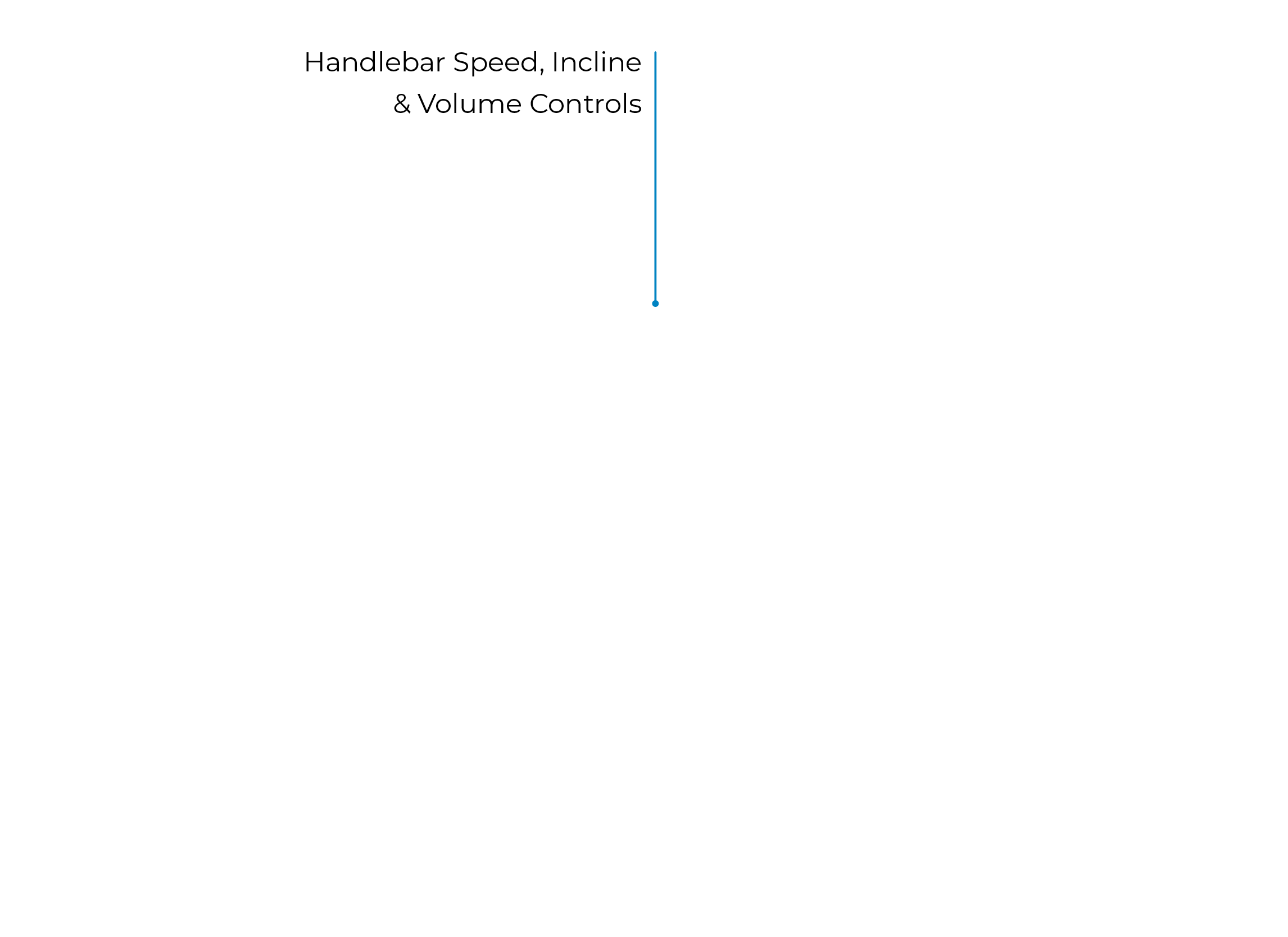 Handlebar Speed, Incline & Volume Controls