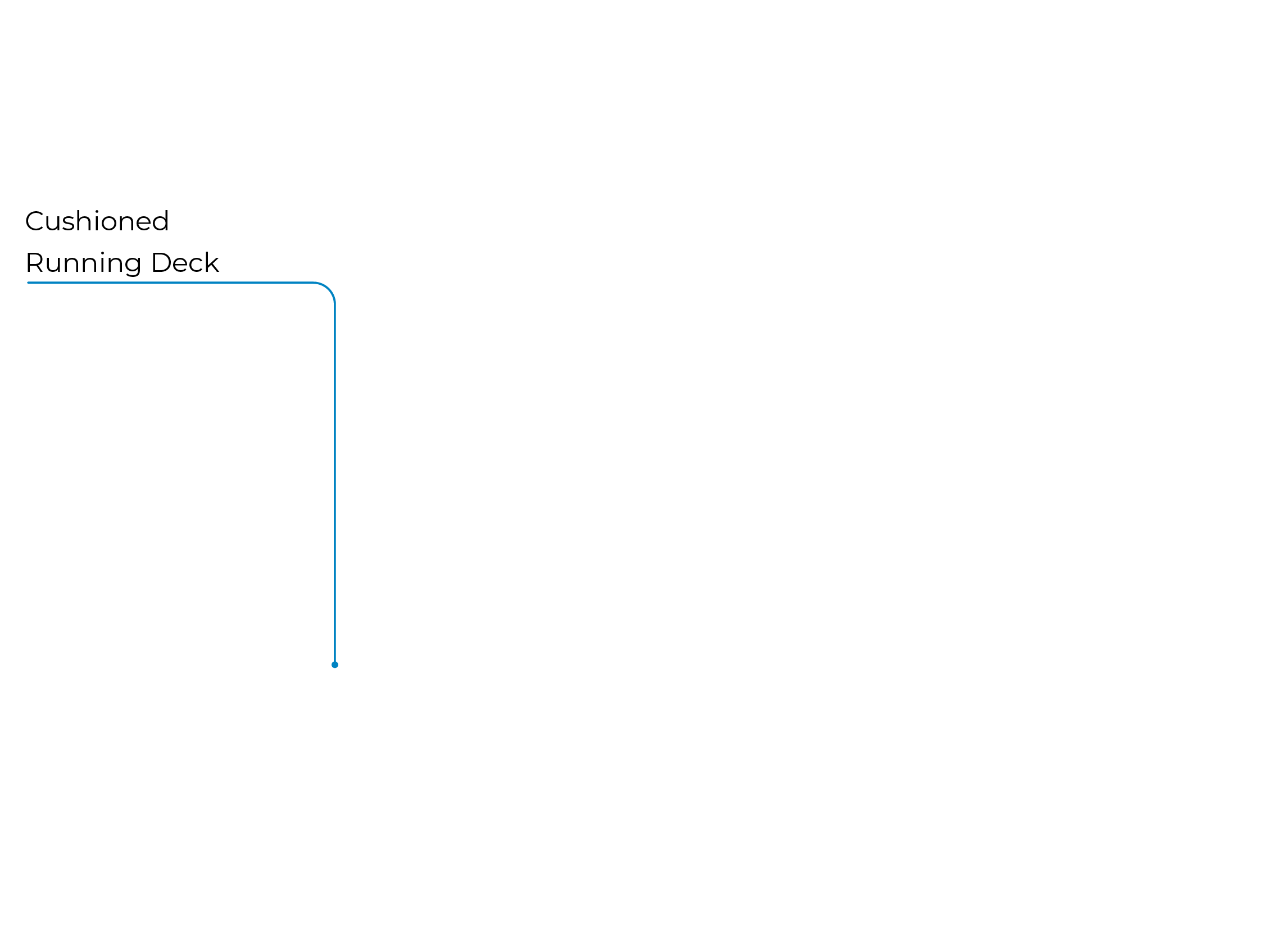 Cushioned
Running Deck